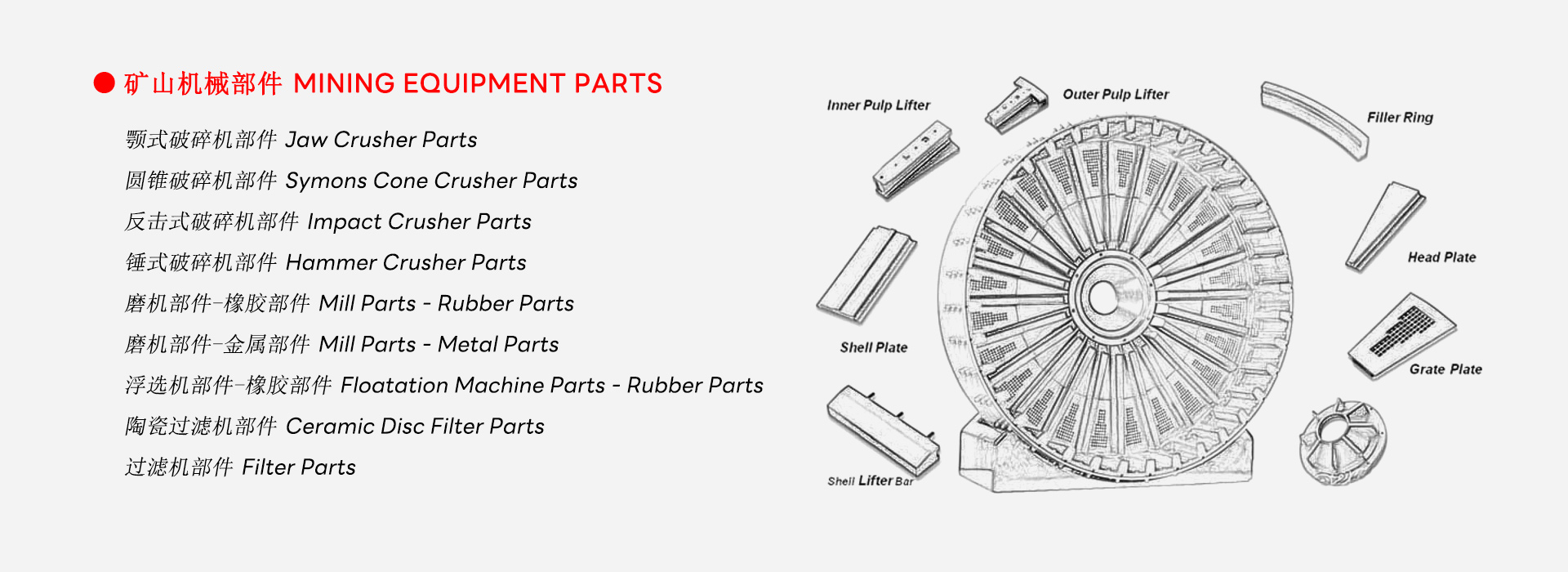 矿山机械部件 MINING EQUIPMENT PARTS

颚式破碎机部件 Jaw Crusher Parts

圆锥破碎机部件 Symons Cone Crusher Parts

反击式破碎机部件 Impact Crusher Parts

锤式破碎机部件 Hammer Crusher Parts

磨机部件-橡胶部件 Mill Parts - Rubber Parts

磨机部件-金属部件 Mill Parts - Metal Parts

浮选机部件-橡胶部件 Floatation Machine Parts - Rubber Parts

陶瓷过滤机部件 Ceramic Disc Filter Parts

过滤机部件 Filter Parts

Inner Pulp Lifter

Outer Pulp Lifter

Filler Ring

Head Plate

Shell Plate

Grate Plate

Shell Lifter Bar